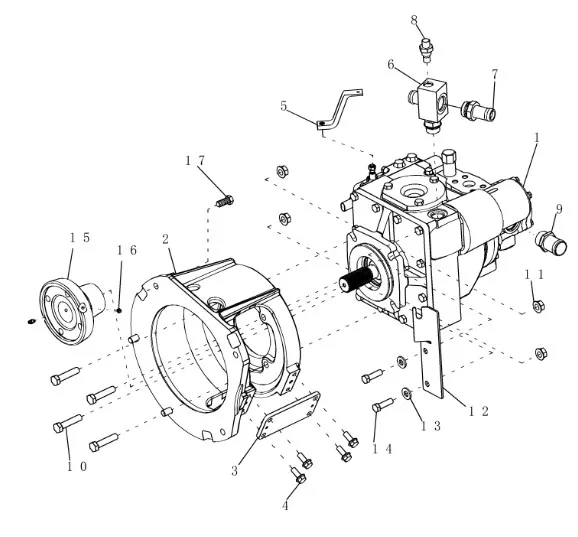 8
6
7
5
1
17
9
15
16
2
11
12
13
14
10
3
4